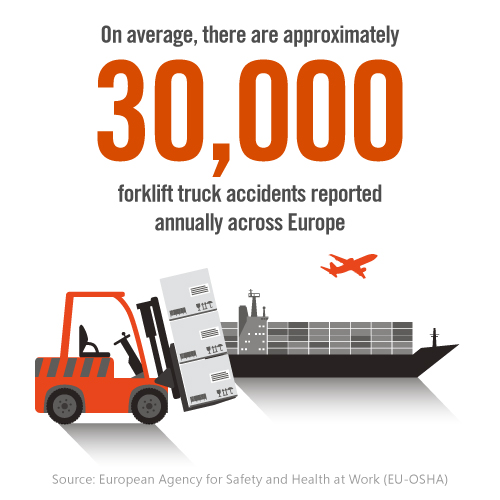 On average, there are approximately

30,000

forklift truck accidents reported annually across Europe

Source: European Agency for Safety and Health at Work (EU-OSHA)