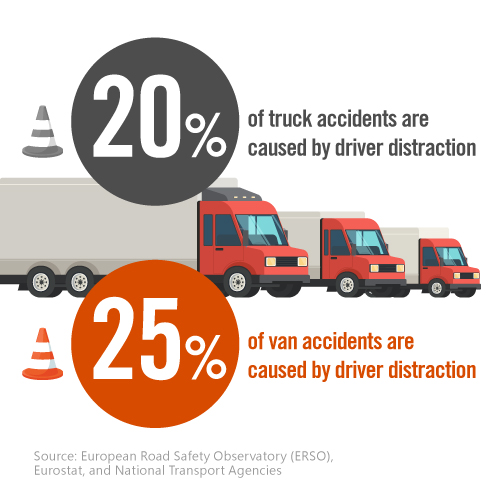 20%

of truck accidents are caused by driver distraction

25%

of van accidents are caused by driver distraction

Source: European Road Safety Observatory (ERSO), Eurostat, and National Transport Agencies