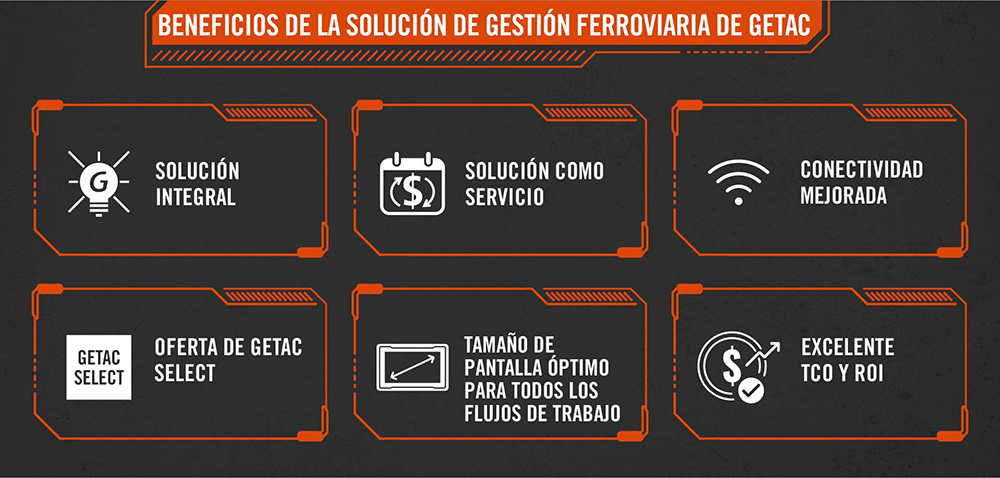 BENEFICIOS DE LA SOLUCIÓN DE GESTIÓN FERROVIARIA DE GETAC

G

SOLUCIÓN INTEGRAL

$

SOLUCIÓN COMO SERVICIO

CONECTIVIDAD MEJORADA

GETAC SELECT

OFERTA DE GETAC SELECT

TAMAÑO DE PANTALLA ÓPTIMO PARA TODOS LOS FLUJOS DE TRABAJO

$

EXCELENTE TCO Y ROI