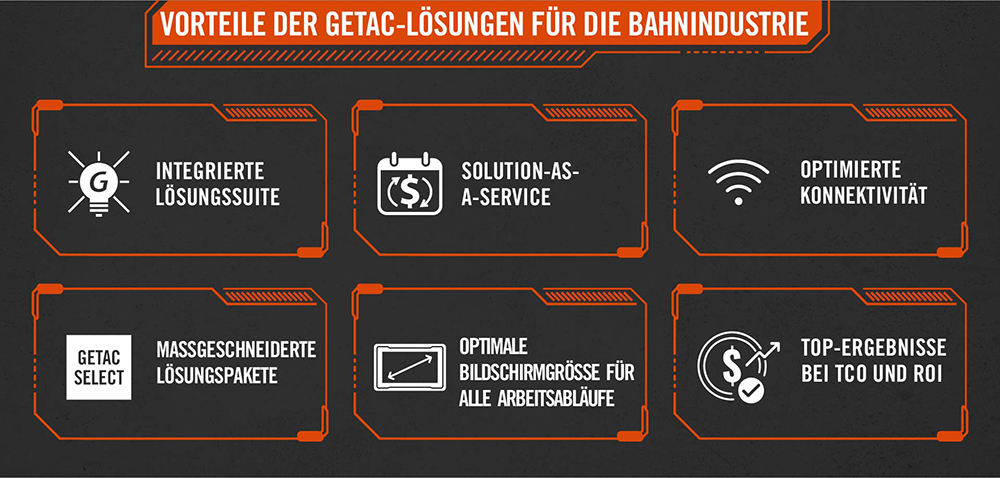 VORTEILE DER GETAC-LÖSUNGEN FÜR DIE BAHNINDUSTRIE

G

INTEGRIERTE LÖSUNGSSUITE

$

SOLUTION-AS-A-SERVICE

OPTIMIERTE KONNEKTIVITÄT

GETAC SELECT

MASSGESCHNEIDERTE LÖSUNGSPAKETE

OPTIMALE BILDSCHIRMGRÖSSE FÜR ALLE ARBEITSABLÄUFE

$

TOP-ERGEBNISSE BEI TCO UND ROI