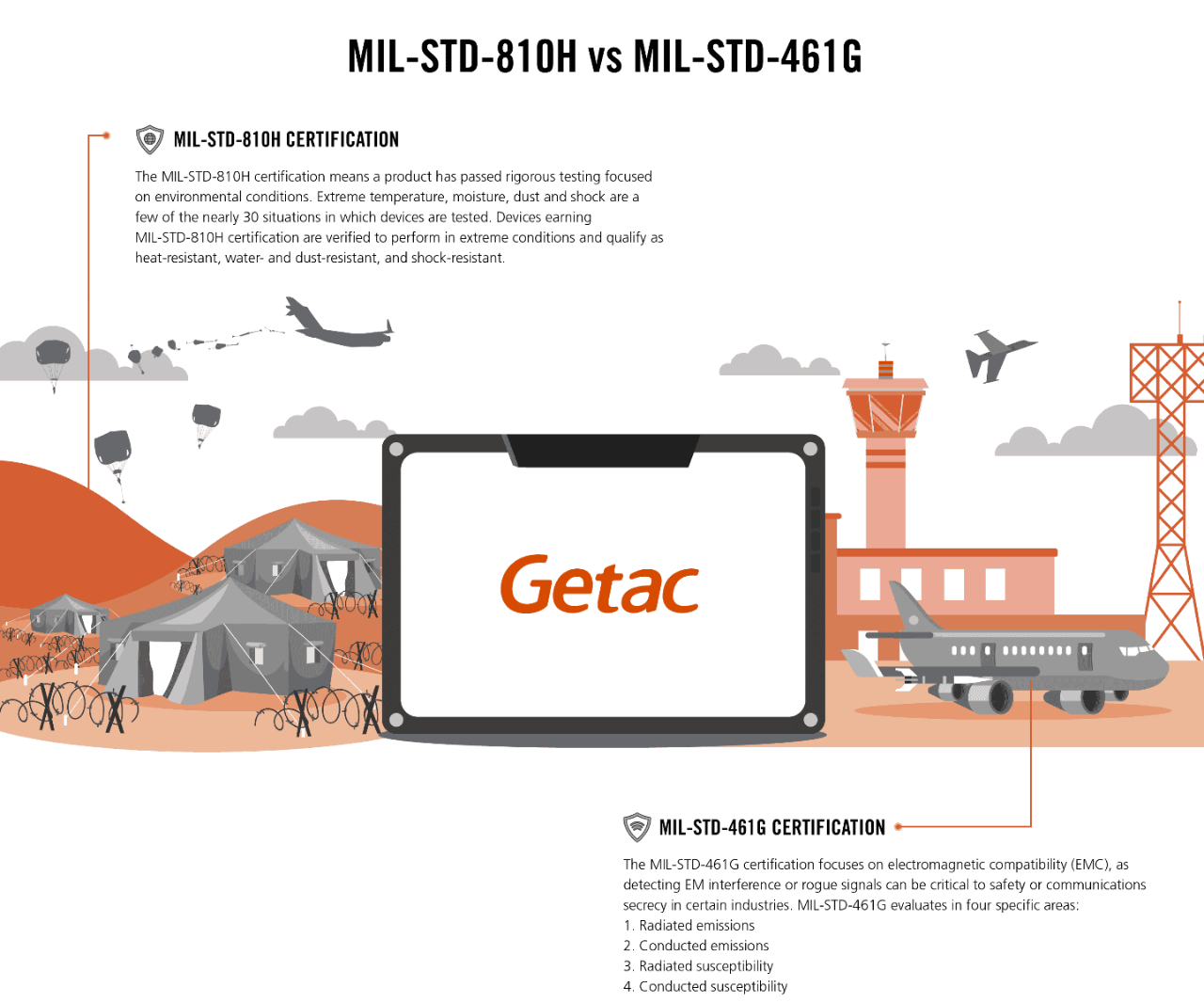 MIL-STD-810H vs MIL-STD-461G

MIL-STD-810H CERTIFICATION

The MIL-STD-810H certification means a product has passed rigorous testing focused on environmental conditions. Extreme temperature, moisture, dust and shock are a few of the nearly 30 situations in which devices are tested. Devices earning MIL-STD-810H certification are verified to perform in extreme conditions and qualify as heat-resistant, water- and dust-resistant, and shock-resistant.

Getac

MIL-STD-461G CERTIFICATION

The MIL-STD-461G certification focuses on electromagnetic compatibility (EMC), as detecting EM interference or rogue signals can be critical to safety or communications secrecy in certain industries. MIL-STD-461G evaluates in four specific areas:
1. Radiated emissions
2. Conducted emissions
3. Radiated susceptibility
4. Conducted susceptibility