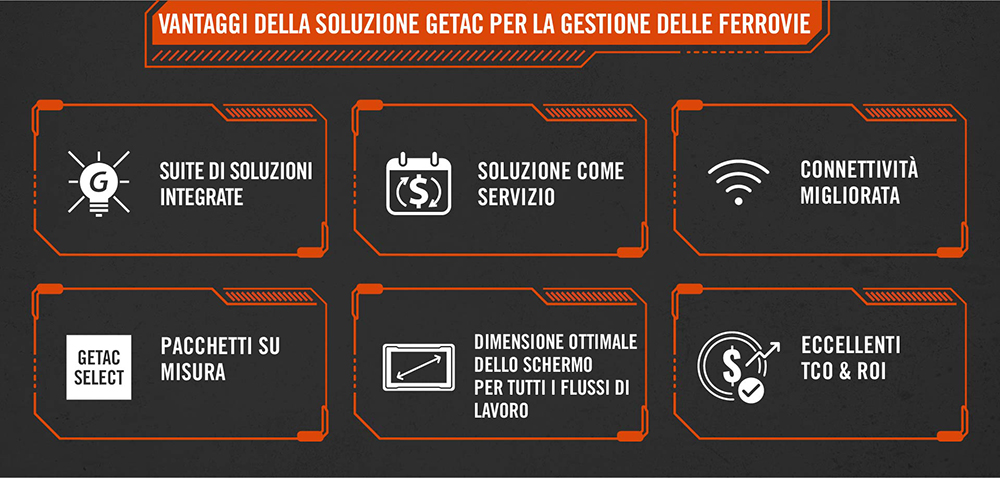 VANTAGGI DELLA SOLUZIONE GETAC PER LA GESTIONE DELLE FERROVIE

G

SUITE DI SOLUZIONI INTEGRATE

$

SOLUZIONE COME SERVIZIO

CONNETTIVITÀ MIGLIORATA

GETAC SELECT

PACCHETTI SU MISURA

DIMENSIONE OTTIMALE DELLO SCHERMO PER TUTTI I FLUSSI DI LAVORO

$

ECCELLENTI TCO & ROI