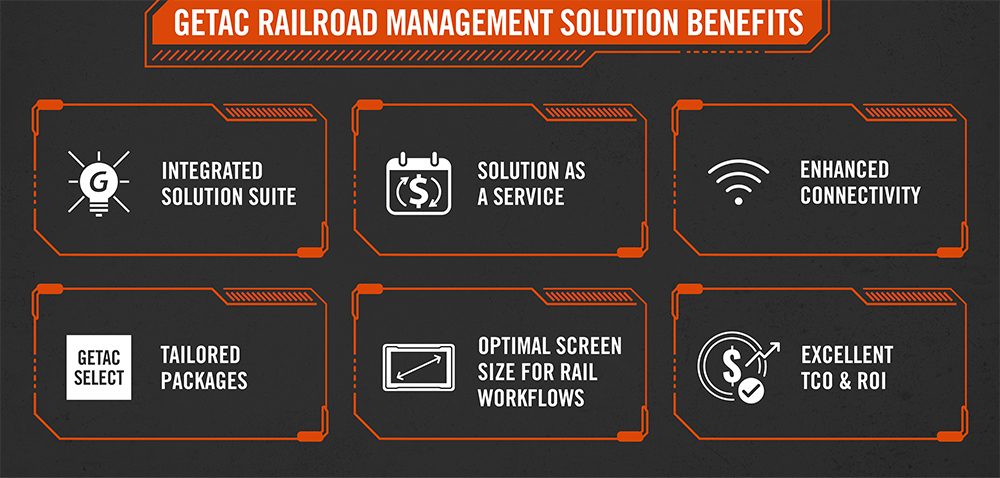 GETAC RAILROAD MANAGEMENT SOLUTION BENEFITS

G

INTEGRATED SOLUTION SUITE

$

SOLUTION AS A SERVICE

ENHANCED CONNECTIVITY

GETAC SELECT

TAILORED PACKAGES

OPTIMAL SCREEN SIZE FOR RAIL WORKFLOWS

$

EXCELLENT TCO & ROI