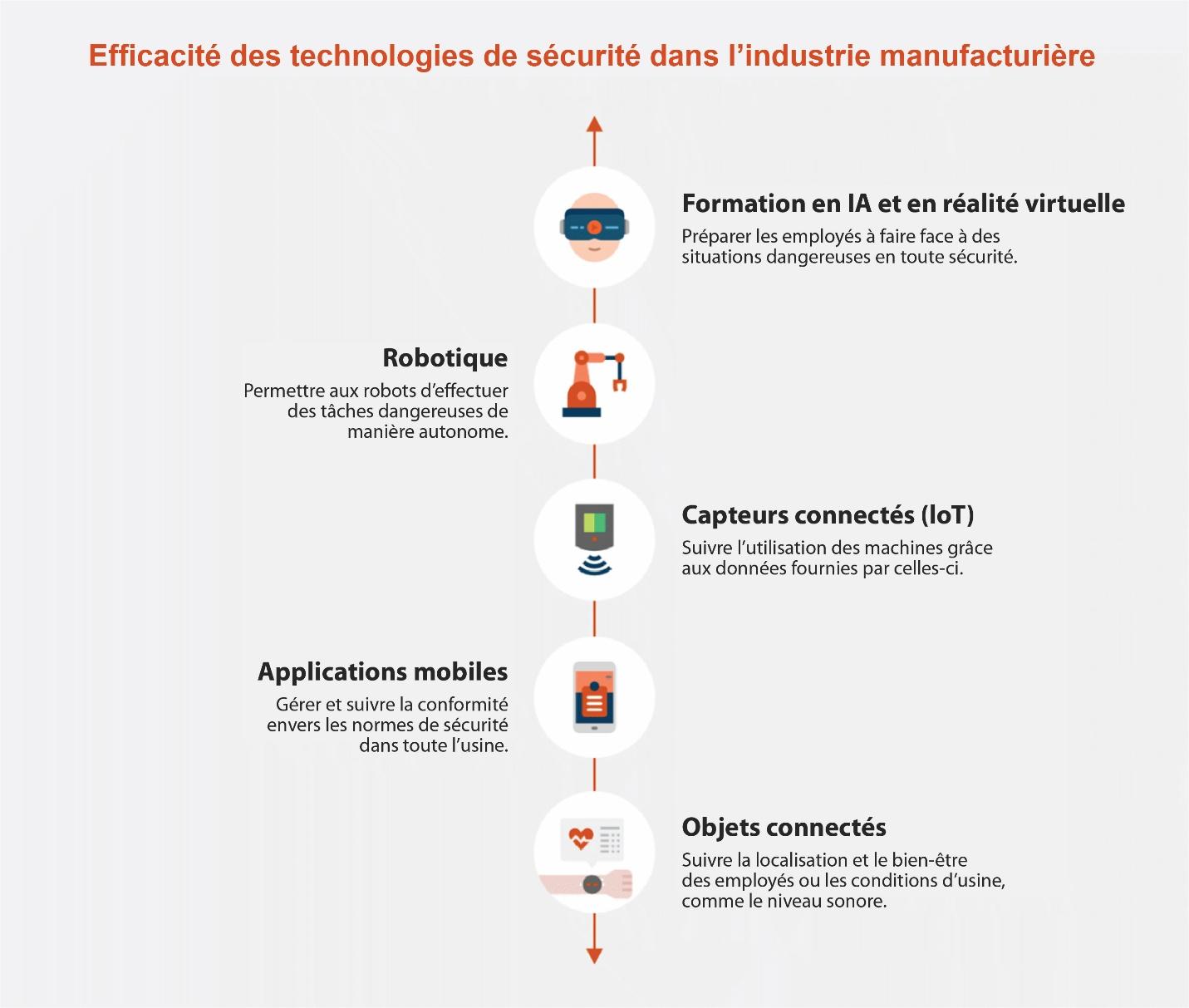 Efficacité des technologies de sécurité dans l’industrie manufacturière

Formation en IA et en réalité virtuelle

Préparer les employés à faire face à des situations dangereuses en toute sécurité.

Robotique

Permettre aux robots d’effectuer des tâches dangereuses de manière autonome.

Capteurs connectés (IoT)

Suivre l’utilisation des machines grâce aux données fournies par celles-ci.

Applications mobiles

Gérer et suivre la conformité envers les normes de sécurité dans toute l’usine.

Objets connectés

Suivre la localisation et le bien-être des employés ou les conditions d’usine, comme le niveau sonore.